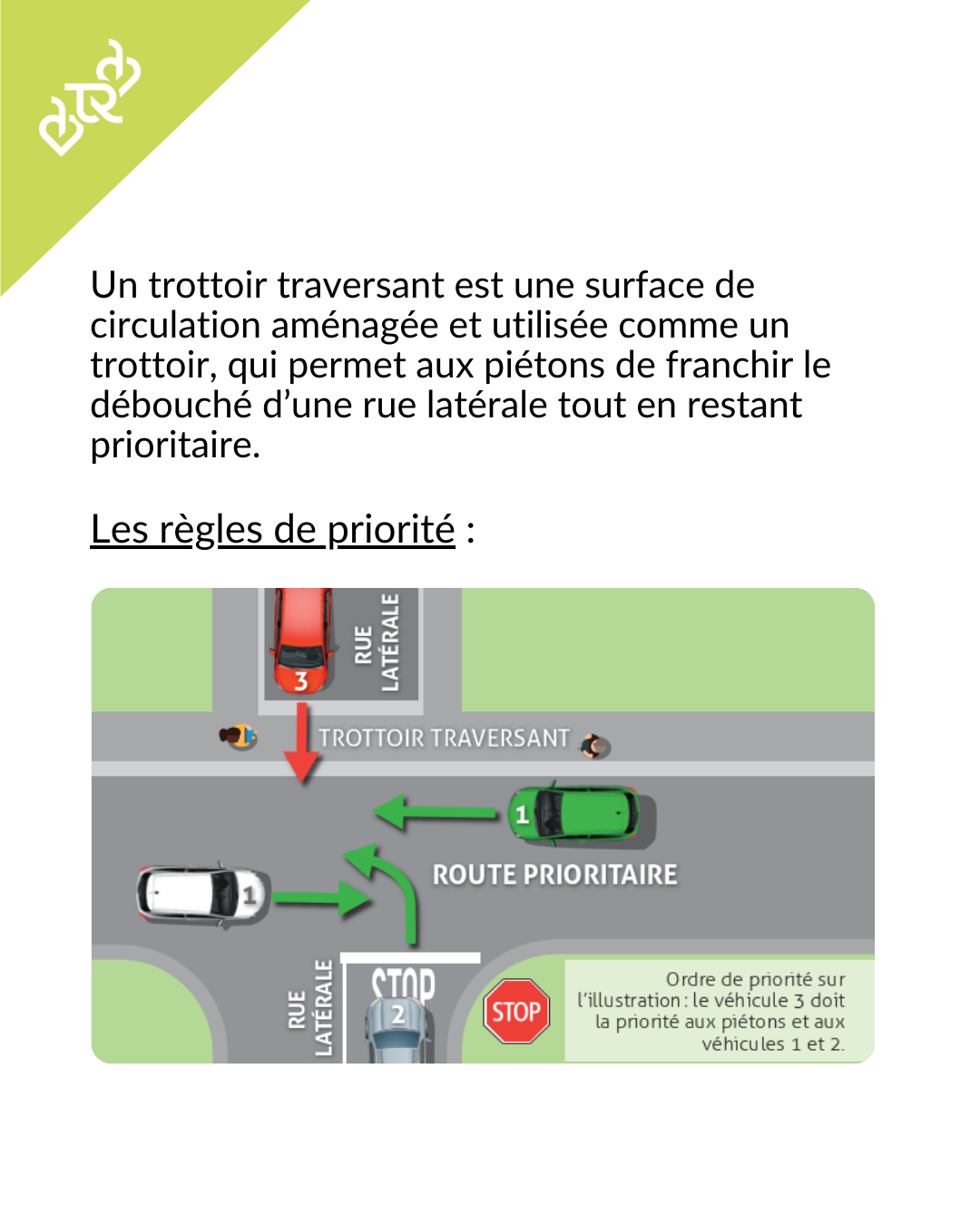 Un trottoir traversant est une surface de circulation aménagée et utilisée comme un trottoir, qui permet aux piétons de franchir le débouché d'une rue latérale tout en restant prioritaire.

Les règles de priorité :

RUE LATÉRALE

3

TROTTOIR TRAVERSANT

1

ROUTE PRIORITAIRE

1

RUE LATÉRALE

STOP

2

STOP

Ordre de priorité sur l'illustration : le véhicule 3 doit la priorité aux piétons et aux véhicules 1 et 2.